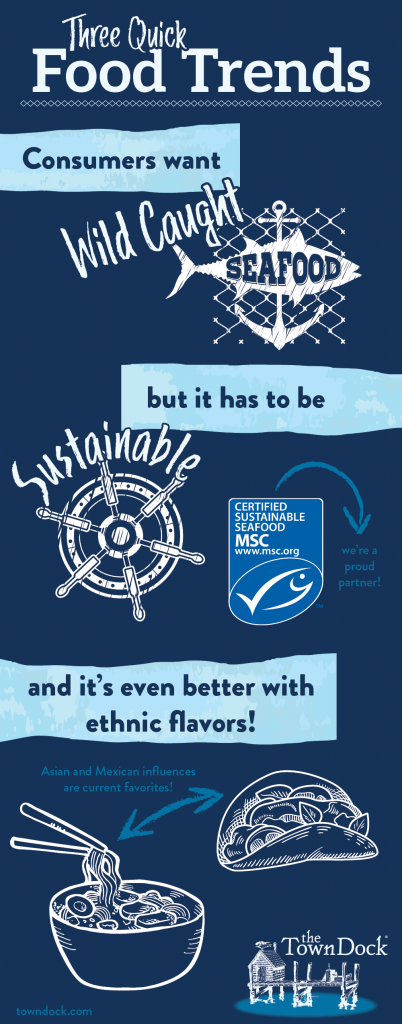 Three Quick
Food Trends

Consumers want

Wild Caught

SEAFOOD

but it has to be

Sustainable

CERTIFIED SUSTAINABLE SEAFOOD MSC www.msc.org

we're a proud partner!

and it's even better with ethnic flavors!

Asian and Mexican influences are current favorites!

the TownDock

towndock.com